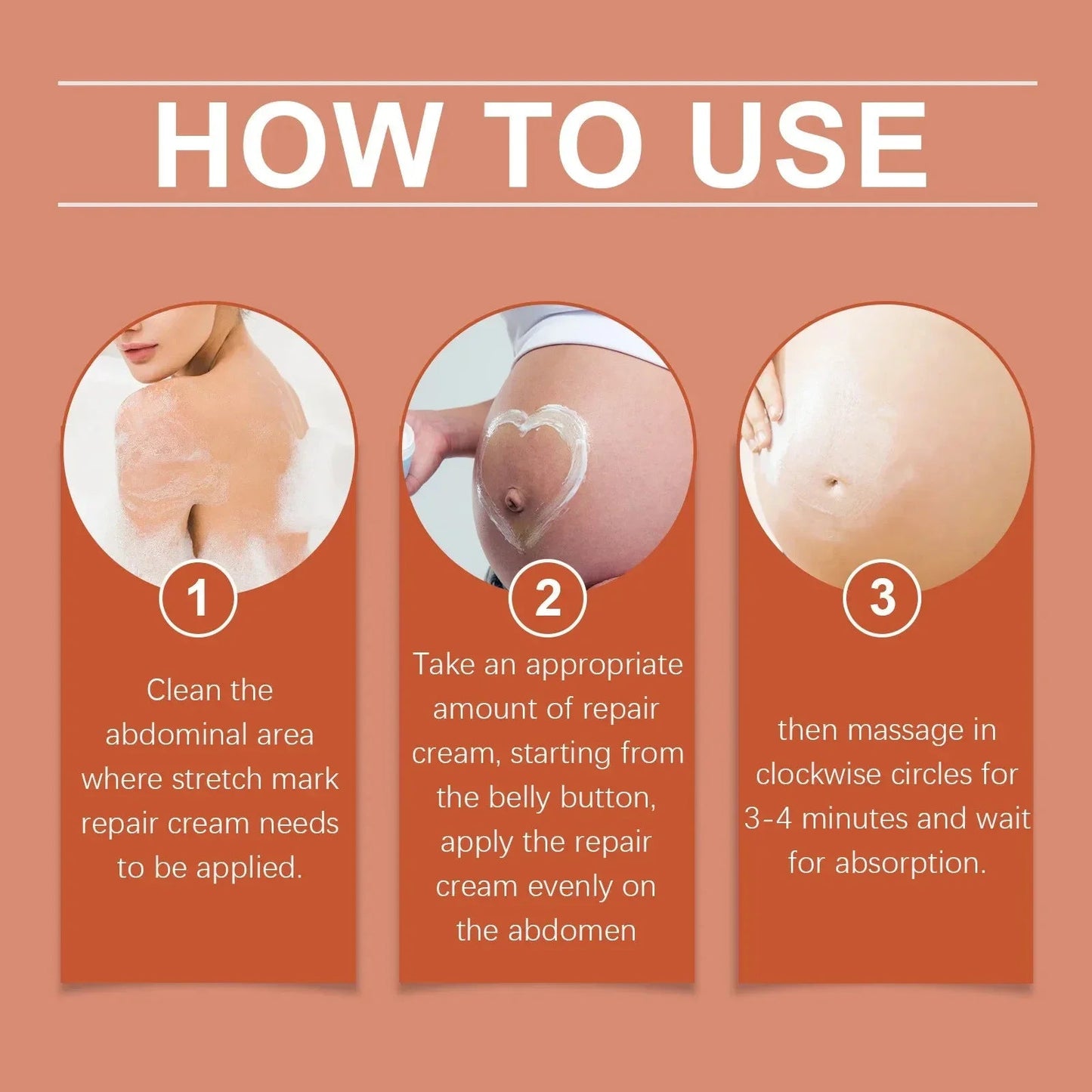 HOW TO USE

1

Clean the abdominal area where stretch mark repair cream needs to be applied.

2

Take an appropriate amount of repair cream, starting from the belly button, apply the repair cream evenly on the abdomen

3

then massage in clockwise circles for 3-4 minutes and wait for absorption.